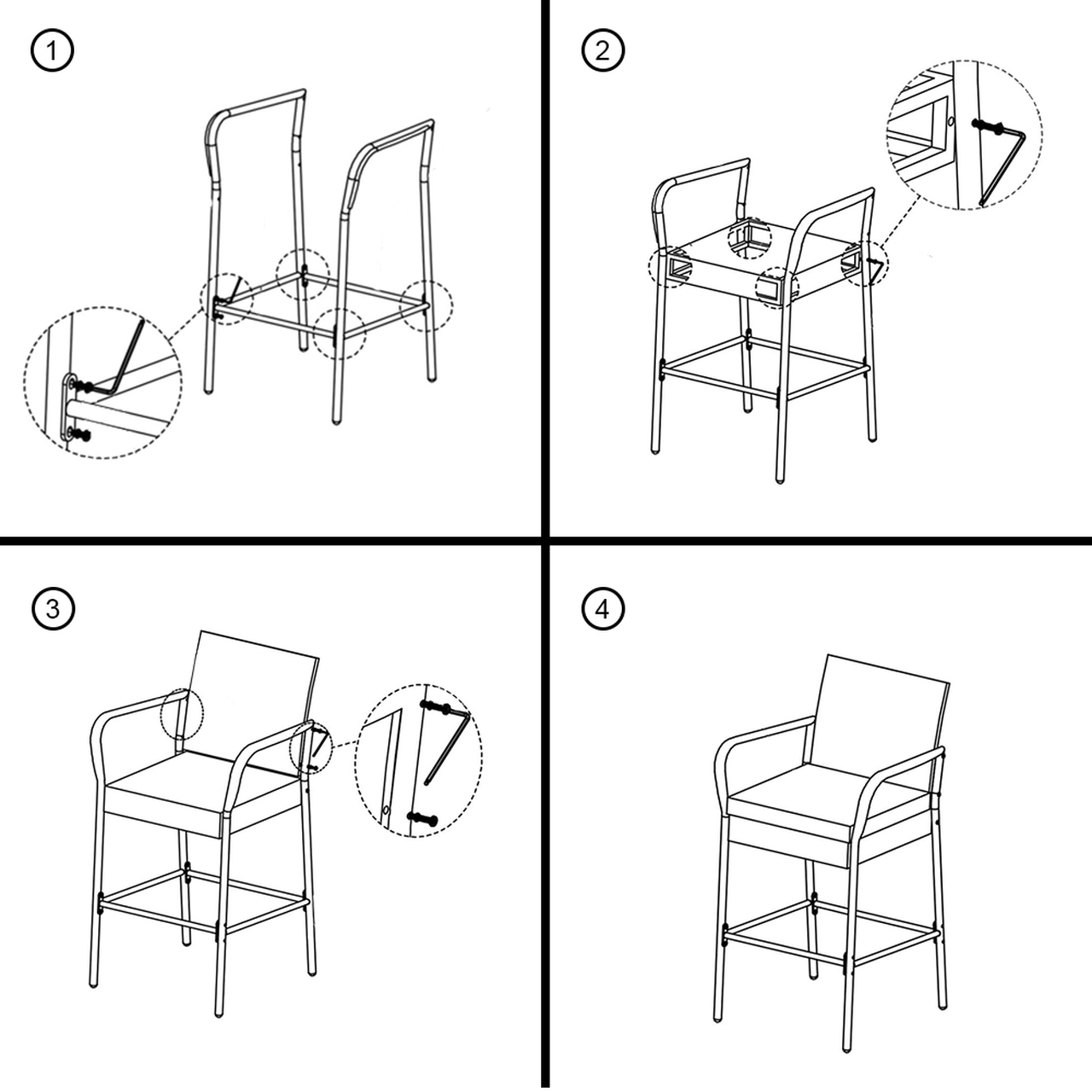 1

2

3

4